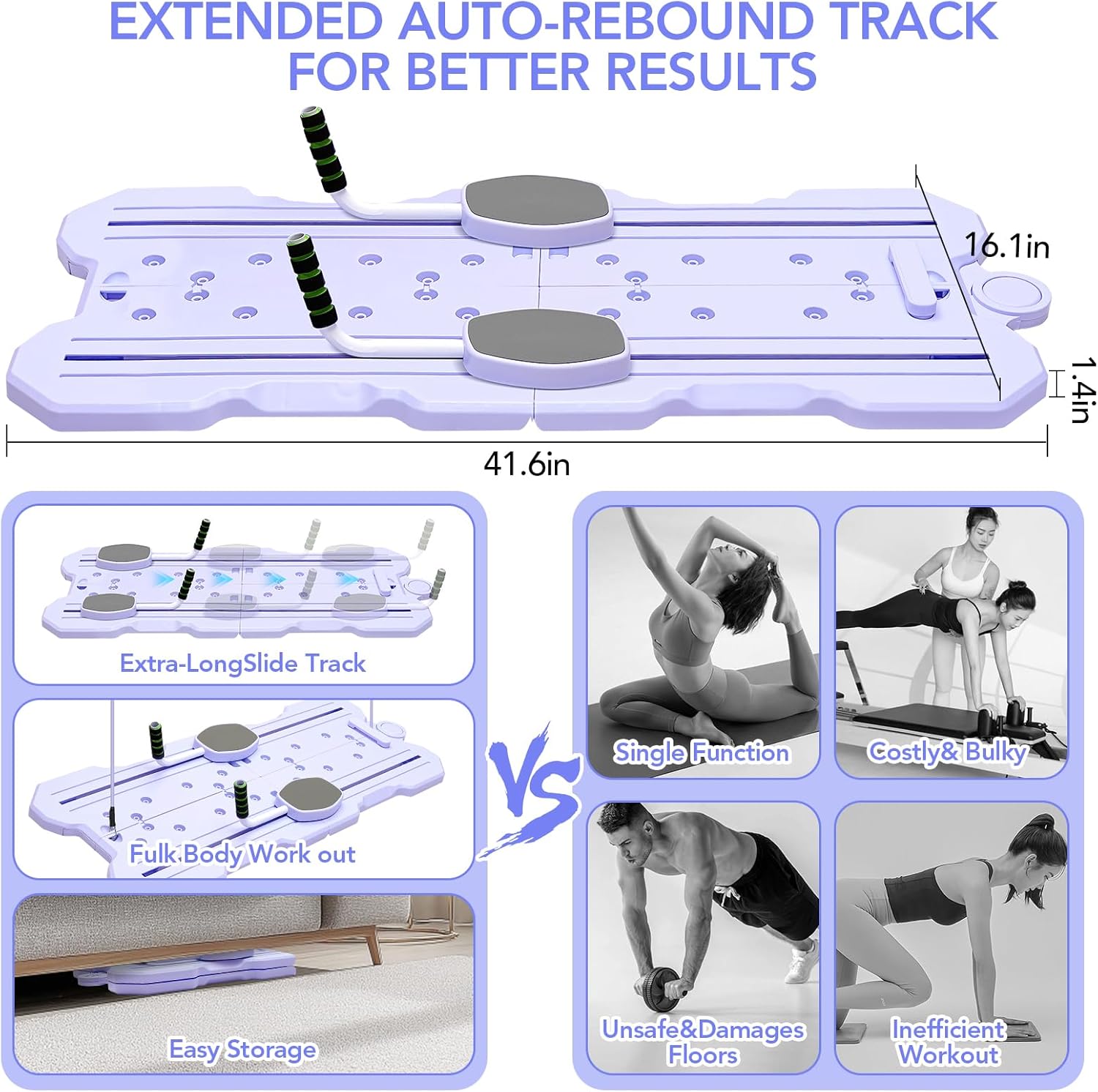 EXTENDED AUTO-REBOUND TRACK FOR BETTER RESULTS

16.1in

1.4in

41.6in

Extra-LongSlide Track

Fulk Body Work out

Easy Storage

VS

Single Function

Costly& Bulky

Unsafe&Damages Floors

Inefficient Workout